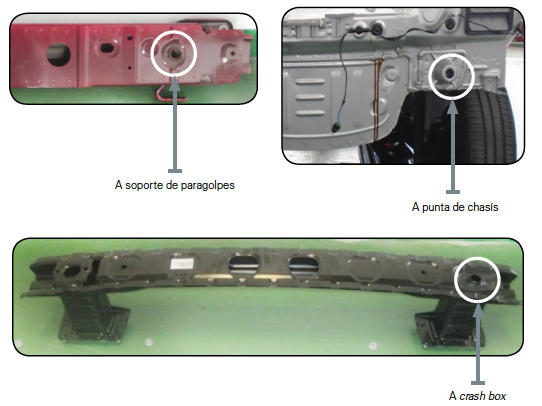 A soporte de paragolpes

A punta de chasís

A crash box