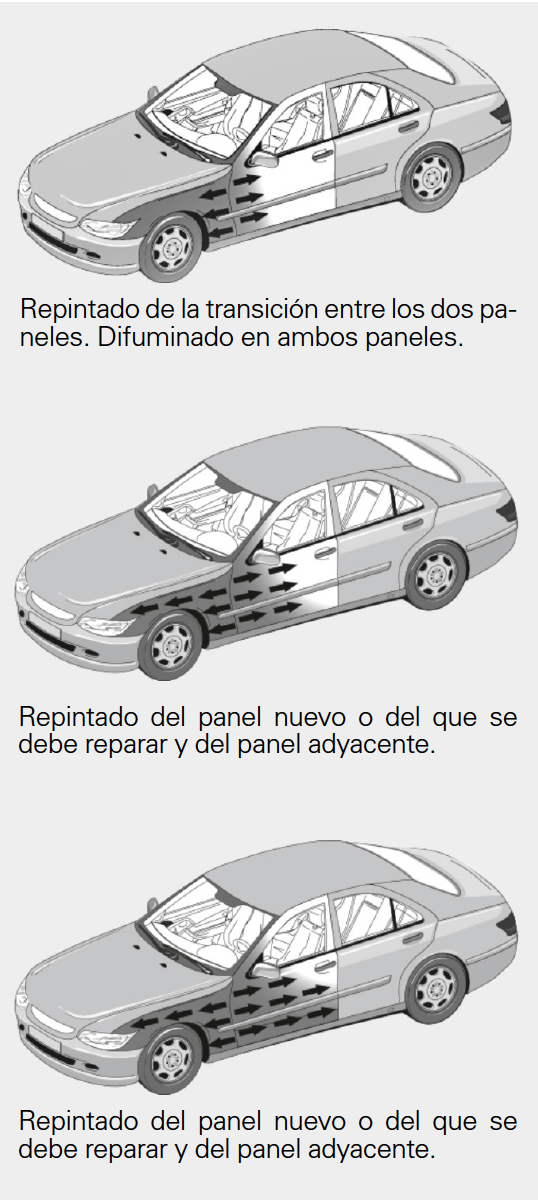 Repintado de la transición entre los dos paneles. Difuminado en ambos paneles.

Repintado del panel nuevo o del que se debe reparar y del panel adyacente.

Repintado del panel nuevo o del que se debe reparar y del panel adyacente.