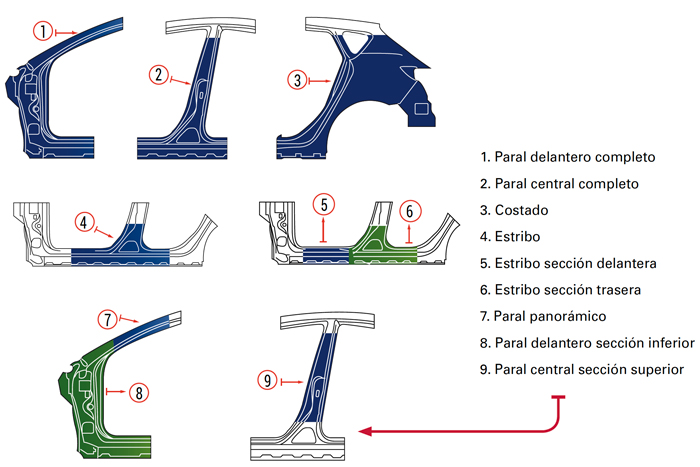 1

2

3

4

5

6

7

8

9

1. Paral delantero completo
2. Paral central completo
3. Costado
4. Estribo
5. Estribo sección delantera
6. Estribo sección trasera
7. Paral panorámico
8. Paral delantero sección inferior
9. Paral central sección superior