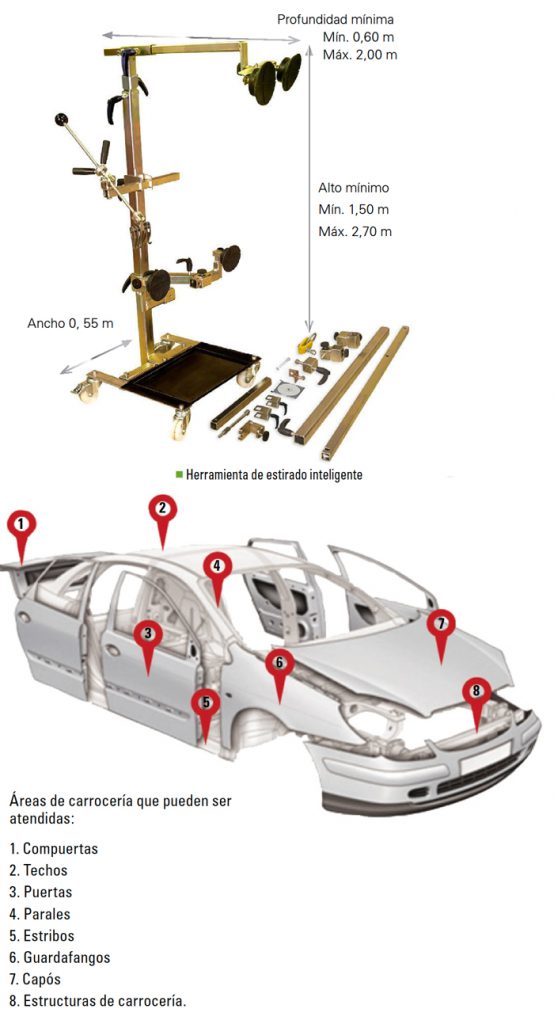 Profundidad mínima
Mín. 0,60 m
Máx. 2,00 m

Alto mínimo
Mín. 1,50 m
Máx. 2,70 m

Ancho 0, 55 m

Herramienta de estirado inteligente

1
2
3
4
5
6
7
8

Áreas de carrocería que pueden ser atendidas:

1. Compuertas
2. Techos
3. Puertas
4. Parales
5. Estribos
6. Guardafangos
7. Capós
8. Estructuras de carrocería.