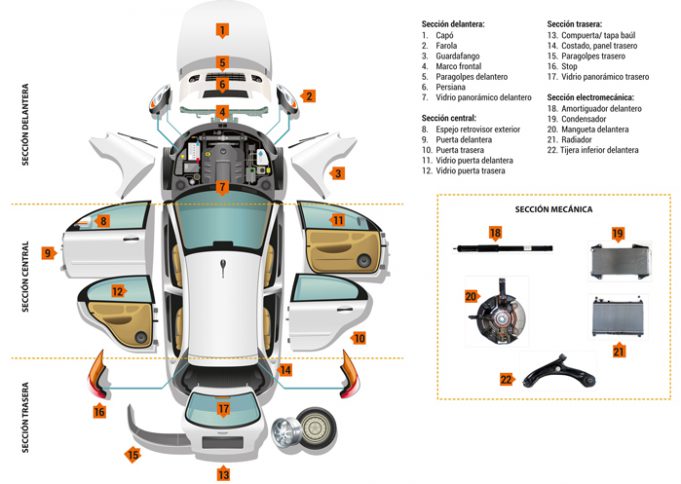 SECCIÓN DELANTERA

SECCIÓN CENTRAL

SECCIÓN TRASERA

1
5
6
2
4
3
7
8
11
9
12
10
14
16
17
15
13

Sección delantera:
1. Capó
2. Farola
3. Guardafango
4. Marco frontal
5. Paragolpes delantero
6. Persiana
7. Vidrio panorámico delantero

Sección central:
8. Espejo retrovisor exterior
9. Puerta delantera
10. Puerta trasera
11. Vidrio puerta delantera
12. Vidrio puerta trasera

Sección trasera:
13. Compuerta/ tapa baúl
14. Costado, panel trasero
15. Paragolpes trasero
16. Stop
17. Vidrio panorámico trasero

Sección electromecánica:
18. Amortiguador delantero
19. Condensador
20. Mangueta delantera
21. Radiador
22. Tijera inferior delantera

SECCIÓN MECÁNICA

18
19
20
21
22